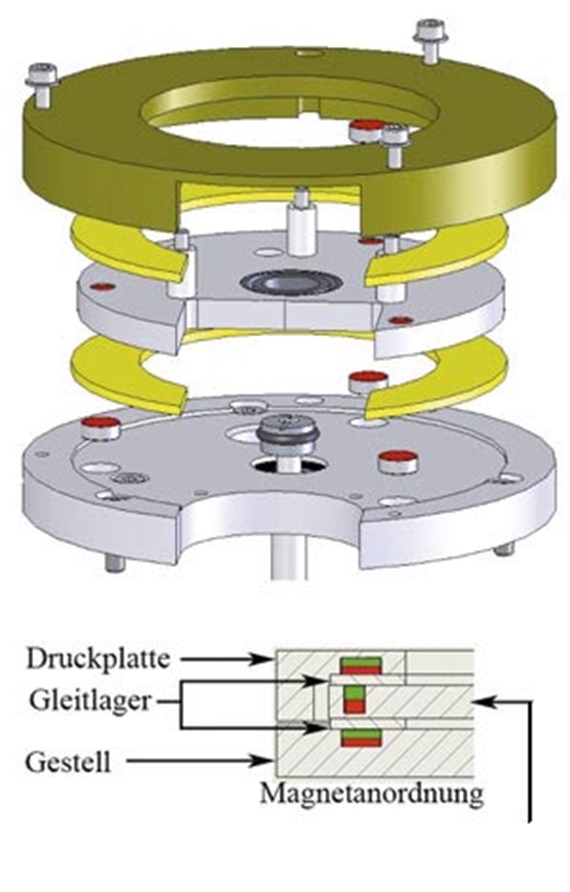 Druckplatte
Gleitlager
Gestell
Magnetanordnung